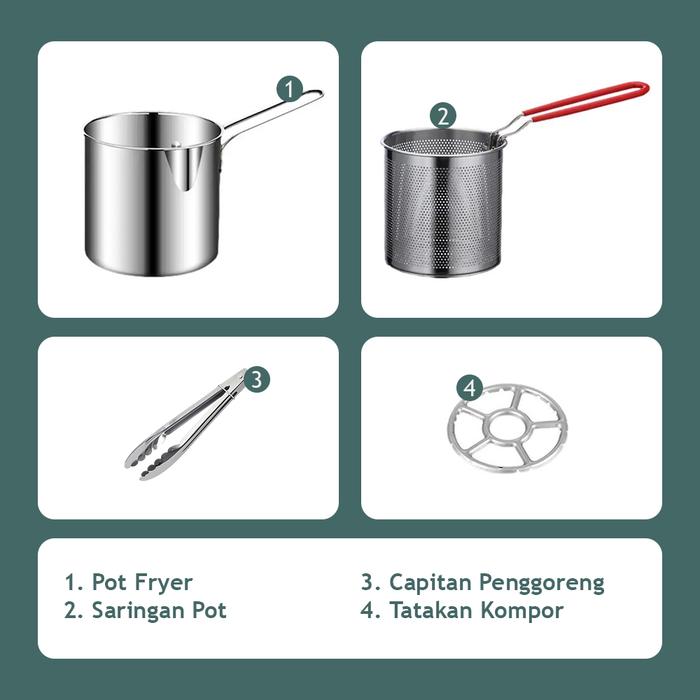 1

2

3

4

1. Pot Fryer
2. Saringan Pot

3. Capitan Penggoreng
4. Tatakan Kompor